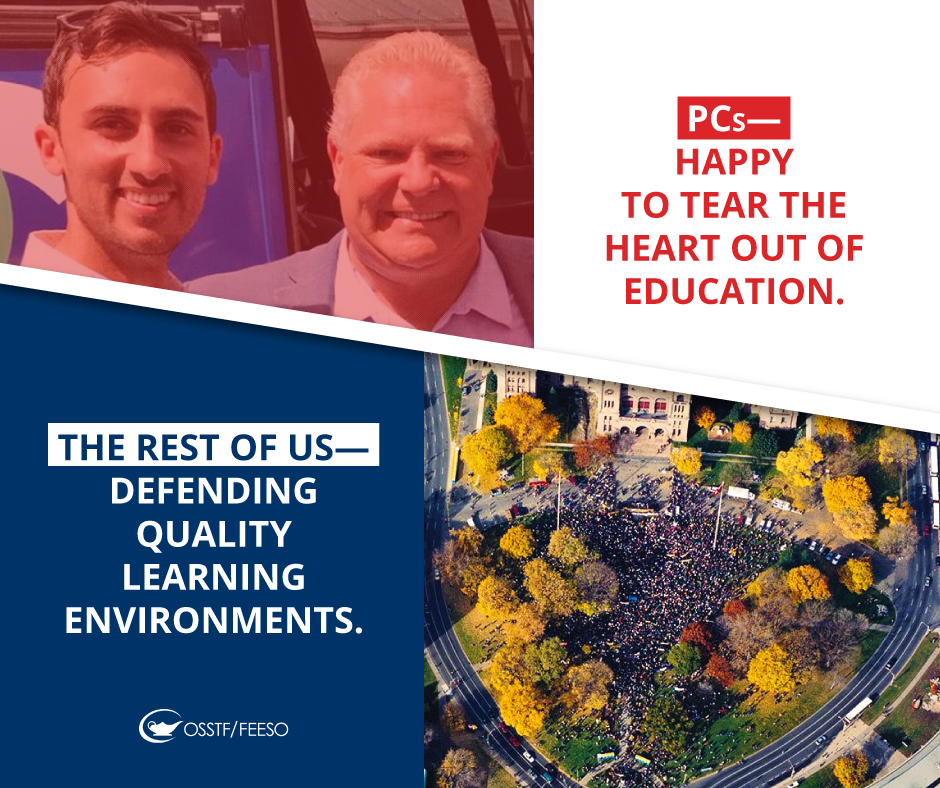 PCs—
HAPPY
TO TEAR THE
HEART OUT OF
EDUCATION.

THE REST OF US—
DEFENDING
QUALITY
LEARNING
ENVIRONMENTS.

OSSTF/FEESO